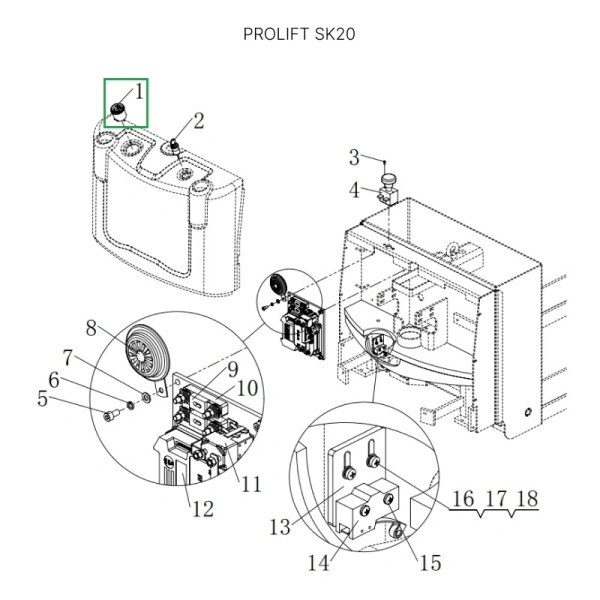 PROLIFT SK20

1
2
3
4
8
7
6
5
9
10
11
12
13
14
15
16 17 18