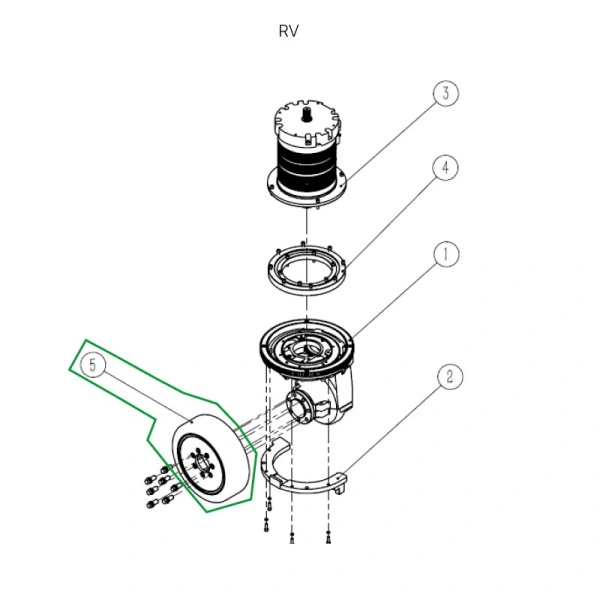 RV

3

4

1

5

2